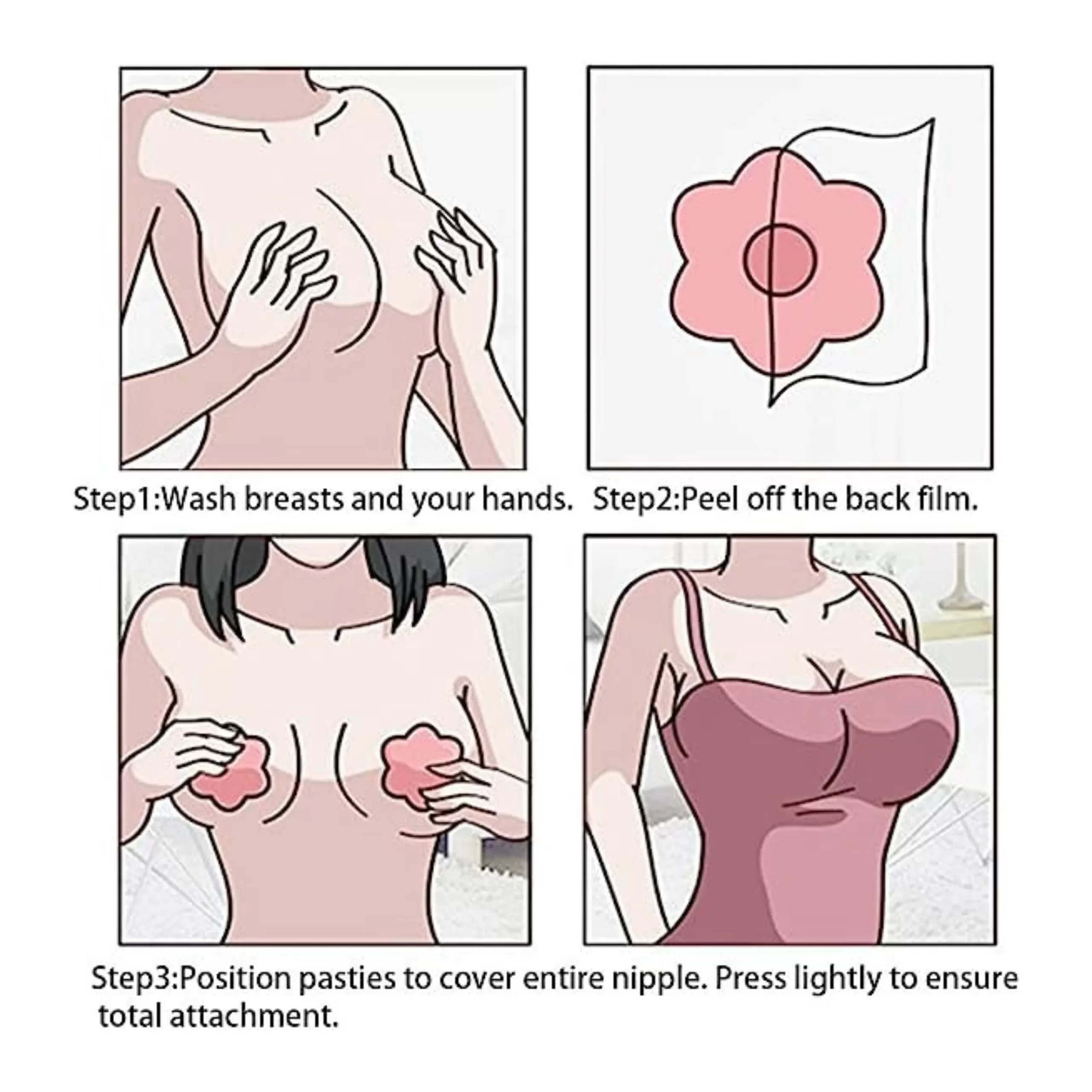 Step1:Wash breasts and your hands.

Step2:Peel off the back film.

Step3:Position pasties to cover entire nipple. Press lightly to ensure total attachment.