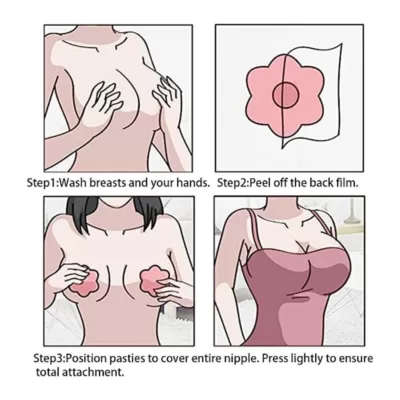 Step1:Wash breasts and your hands. Step2:Peel off the back film.

Step3:Position pasties to cover entire nipple. Press lightly to ensure total attachment.